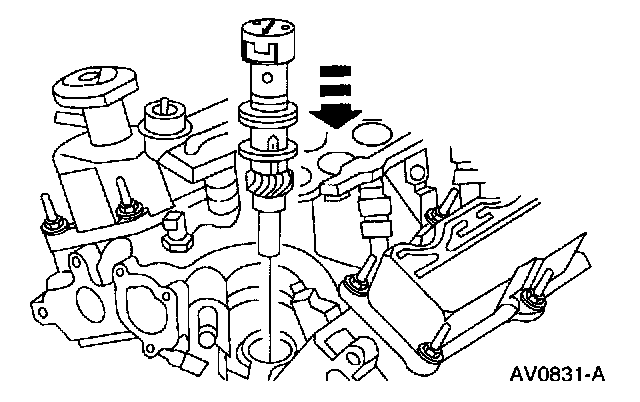 AV0831-A