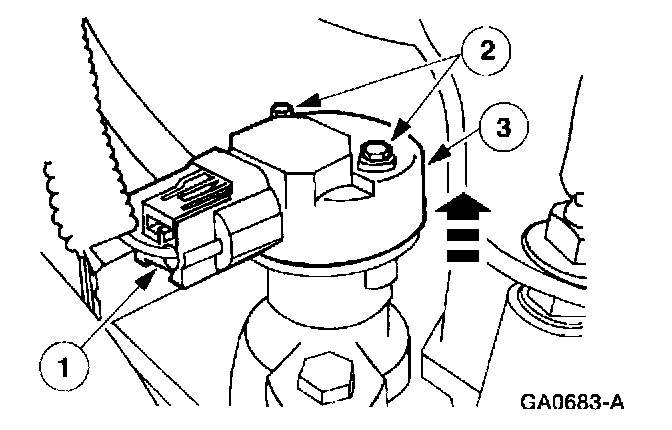 2
3
1
GA0683-A