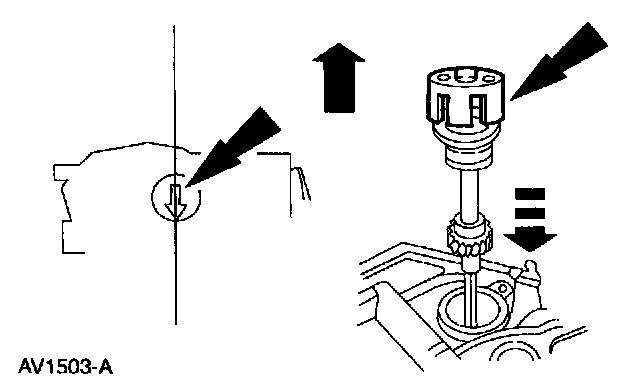 AV1503-A