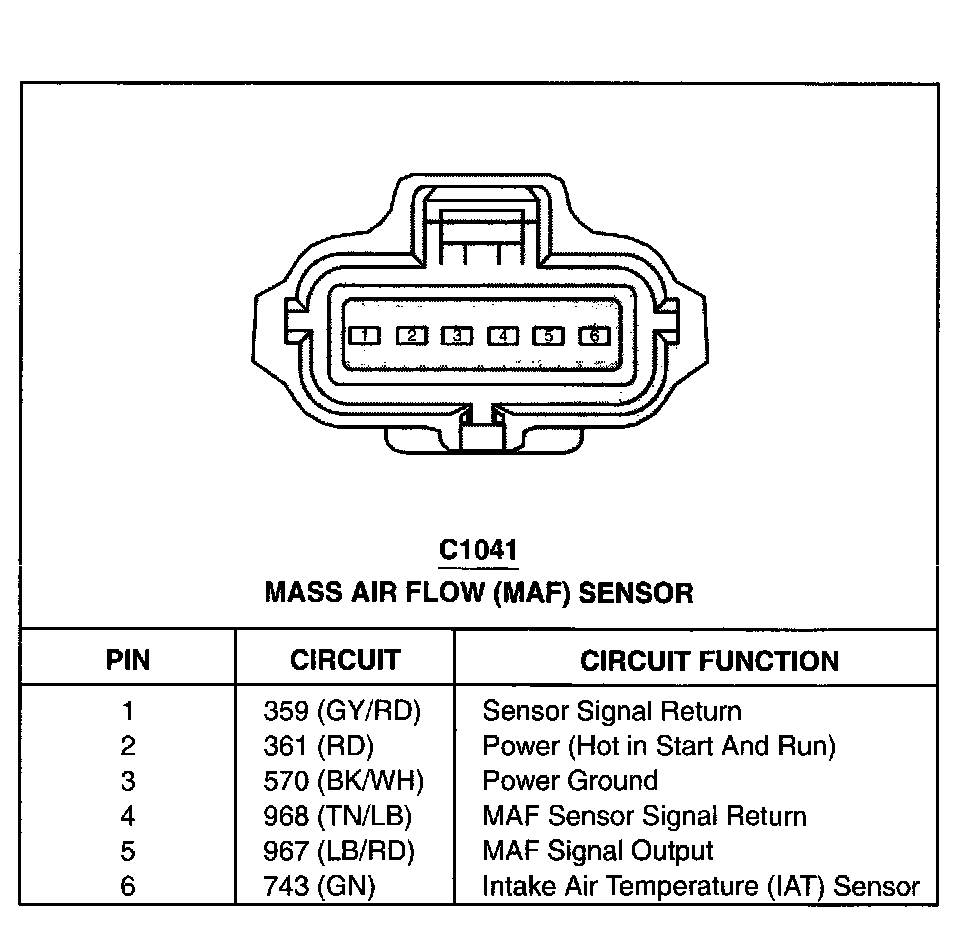 1 2 3 4 5 6

C1041
MASS AIR FLOW (MAF) SENSOR

| PIN | CIRCUIT | CIRCUIT FUNCTION |
|---|---|---|
| 1 | 359 (GY/RD) | Sensor Signal Return |
| 2 | 361 (RD) | Power (Hot in Start And Run) |
| 3 | 570 (BK/WH) | Power Ground |
| 4 | 968 (TN/LB) | MAF Sensor Signal Return |
| 5 | 967 (LB/RD) | MAF Signal Output |
| 6 | 743 (GN) | Intake Air Temperature (IAT) Sensor |