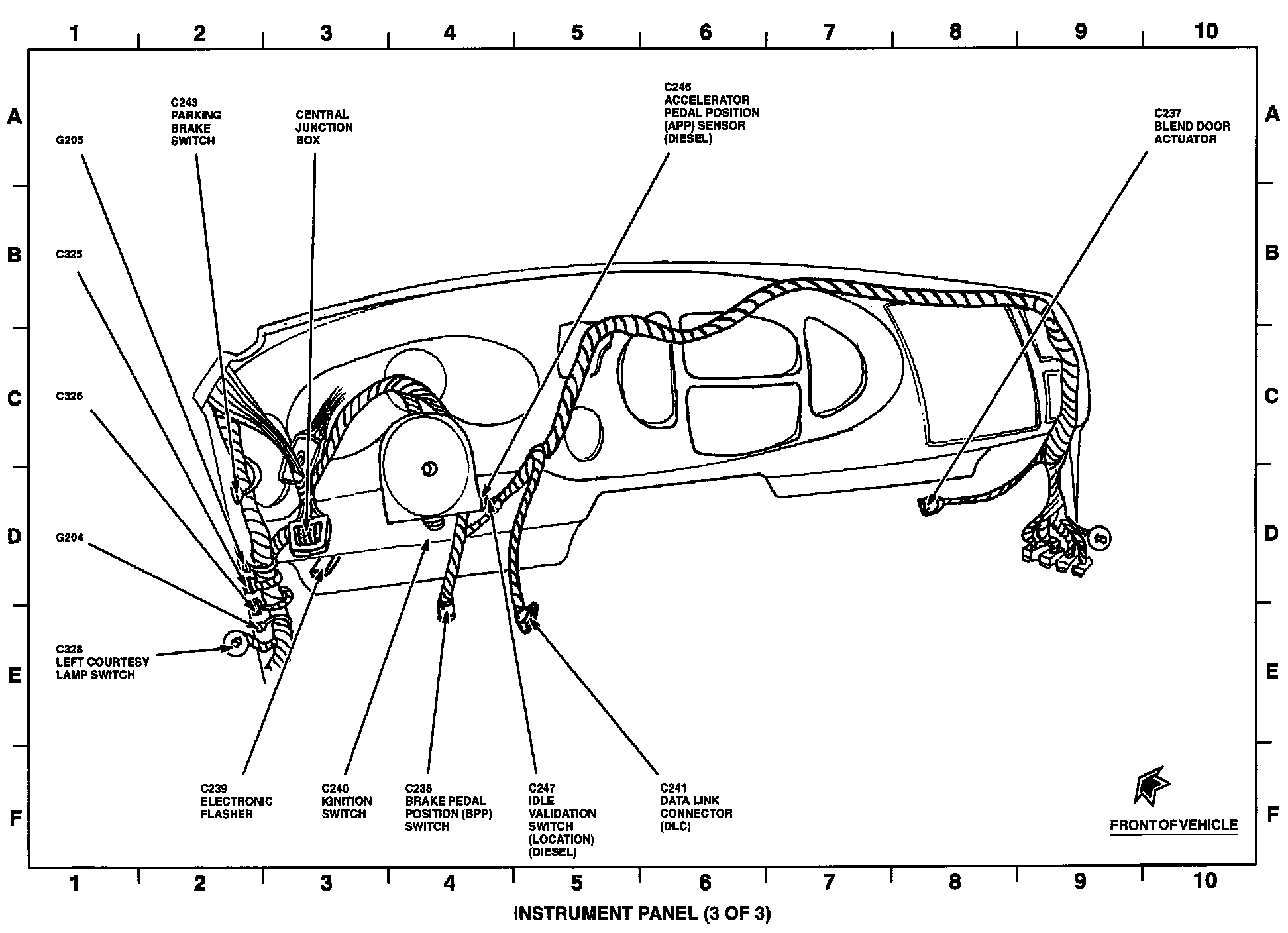 1 2 3 4 5 6 7 8 9 10

A
B
C
D
E
F

G205

C243
PARKING
BRAKE
SWITCH

CENTRAL
JUNCTION
BOX

C246
ACCELERATOR
PEDAL POSITION
(APP) SENSOR
(DIESEL)

C237
BLEND DOOR
ACTUATOR

C325

C326

G204

C328
LEFT COURTESY
LAMP SWITCH

C239
ELECTRONIC
FLASHER

C240
IGNITION
SWITCH

C238
BRAKE PEDAL
POSITION (BPP)
SWITCH

C247
IDLE
VALIDATION
SWITCH
(LOCATION)
(DIESEL)

C241
DATA LINK
CONNECTOR
(DLC)

FRONT OF VEHICLE

A
B
C
D
E
F

1 2 3 4 5 6 7 8 9 10

INSTRUMENT PANEL (3 OF 3)