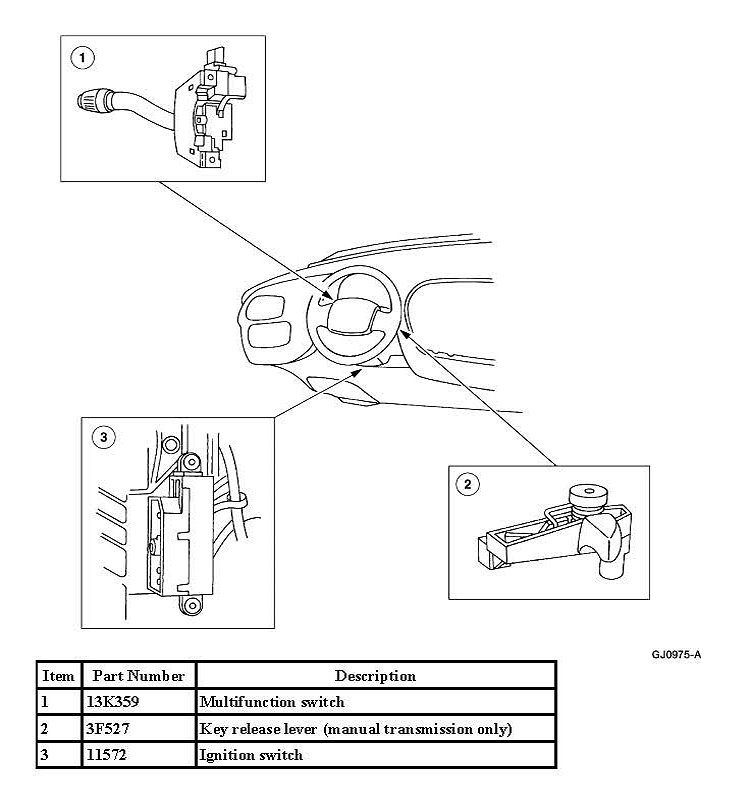 1

3

2

GJ0975-A

| Item | Part Number | Description |
|---|---|---|
| 1 | 13K359 | Multifunction switch |
| 2 | 3F527 | Key release lever (manual transmission only) |
| 3 | 11572 | Ignition switch |