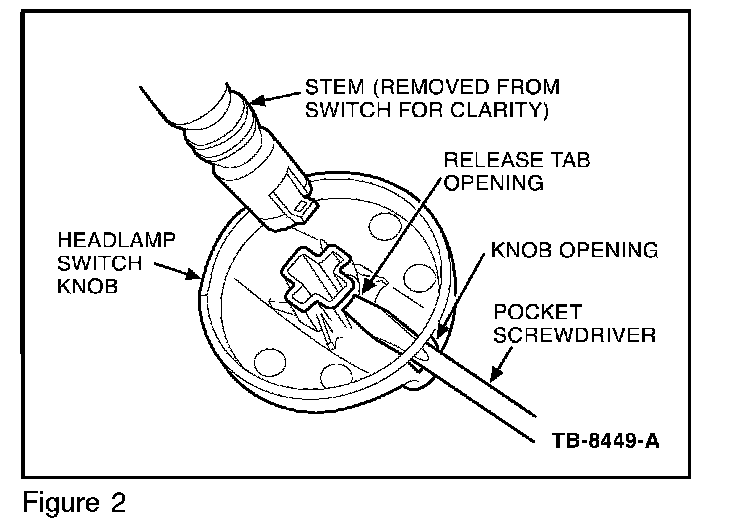 STEM (REMOVED FROM SWITCH FOR CLARITY)

RELEASE TAB OPENING

HEADLAMP SWITCH KNOB

KNOB OPENING

POCKET SCREWDRIVER

TB-8449-A

Figure 2