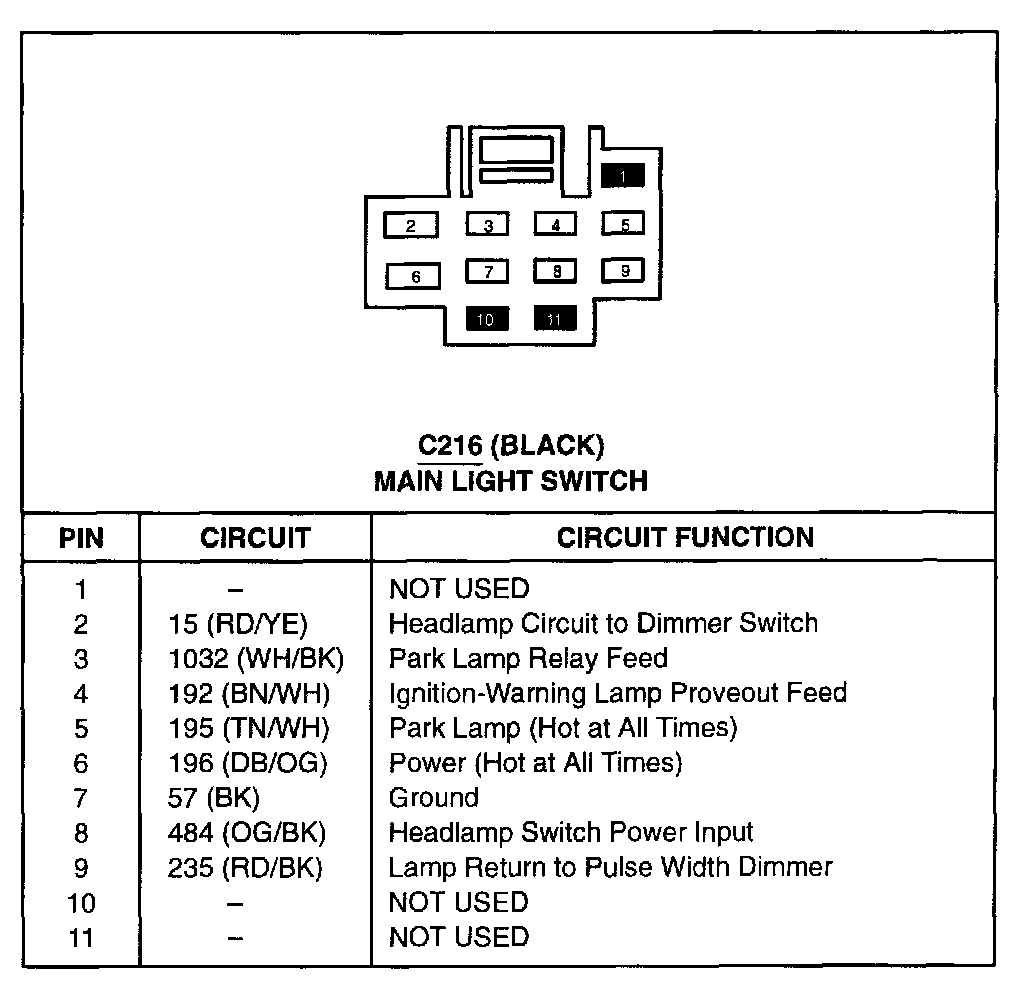 1
2 3 4 5
6 7 8 9
10 11

C216 (BLACK)
MAIN LIGHT SWITCH

| PIN | CIRCUIT | CIRCUIT FUNCTION |
|---|---|---|
| 1 | – | NOT USED |
| 2 | 15 (RD/YE) | Headlamp Circuit to Dimmer Switch |
| 3 | 1032 (WH/BK) | Park Lamp Relay Feed |
| 4 | 192 (BN/WH) | Ignition-Warning Lamp Proveout Feed |
| 5 | 195 (TN/WH) | Park Lamp (Hot at All Times) |
| 6 | 196 (DB/OG) | Power (Hot at All Times) |
| 7 | 57 (BK) | Ground |
| 8 | 484 (OG/BK) | Headlamp Switch Power Input |
| 9 | 235 (RD/BK) | Lamp Return to Pulse Width Dimmer |
| 10 | – | NOT USED |
| 11 | – | NOT USED |