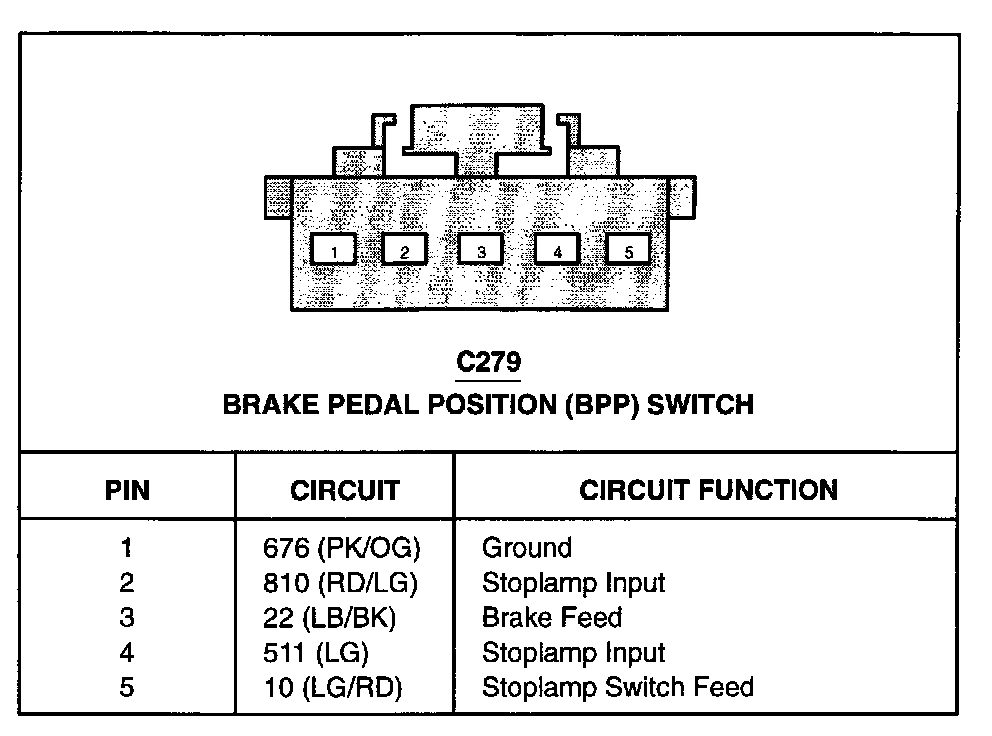 1 2 3 4 5

C279
BRAKE PEDAL POSITION (BPP) SWITCH

| PIN | CIRCUIT | CIRCUIT FUNCTION |
|---|---|---|
| 1 | 676 (PK/OG) | Ground |
| 2 | 810 (RD/LG) | Stoplamp Input |
| 3 | 22 (LB/BK) | Brake Feed |
| 4 | 511 (LG) | Stoplamp Input |
| 5 | 10 (LG/RD) | Stoplamp Switch Feed |