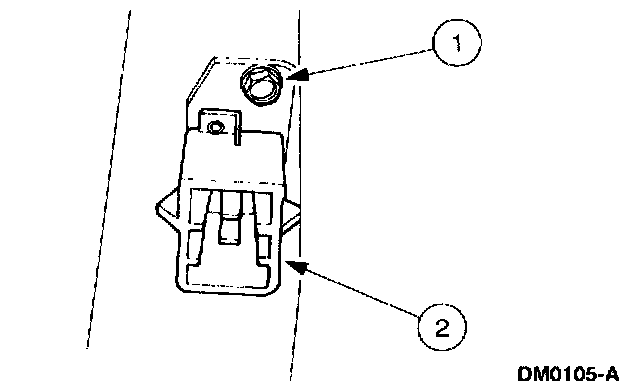 1

2

DM0105-A