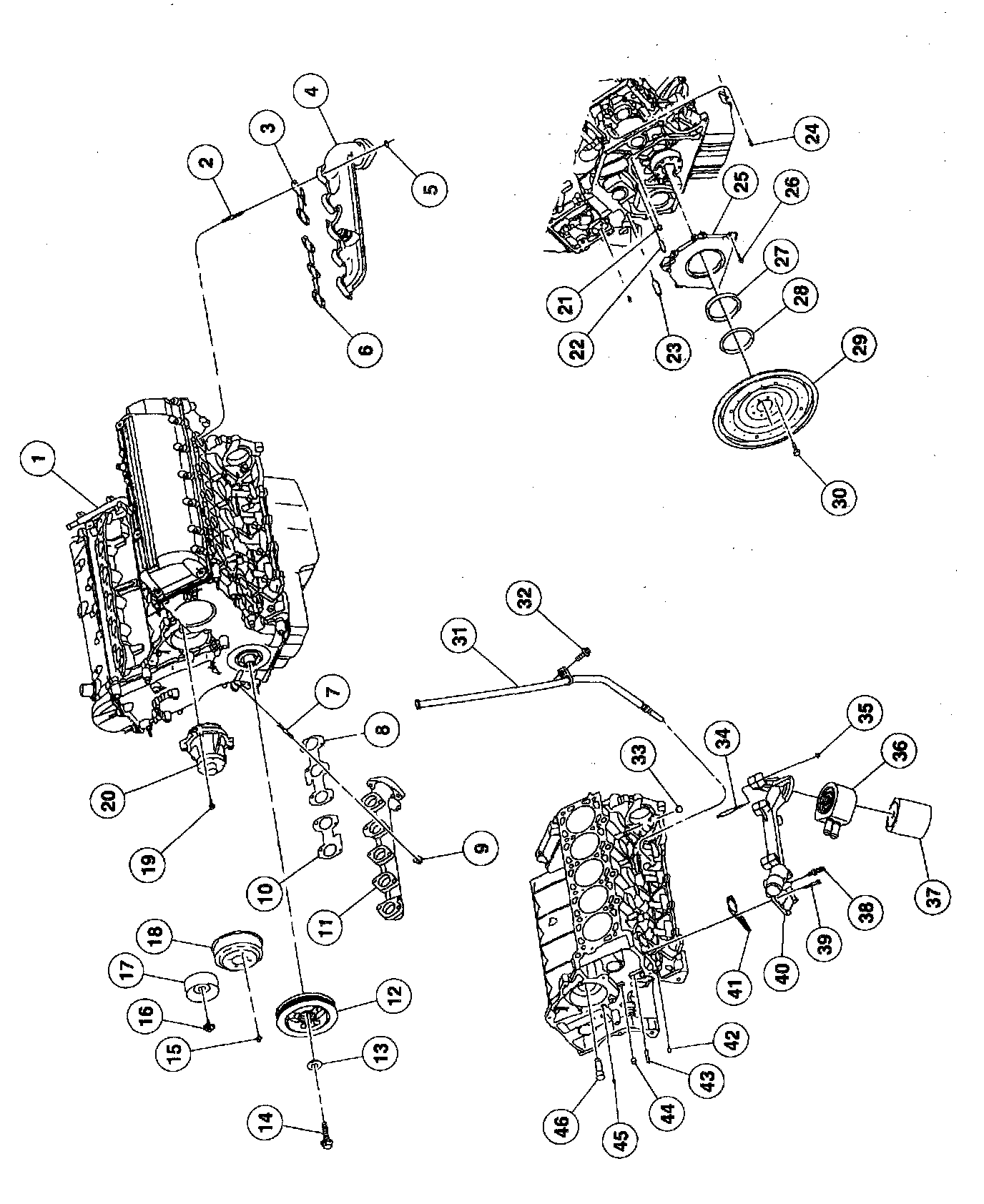 1
2
3
4
5
6
7
8
9
10
11
12
13
14
15
16
17
18
19
20
21
22
23
24
25
26
27
28
29
30
31
32
33
34
35
36
37
38
39
40
41
42
43
44
45
46