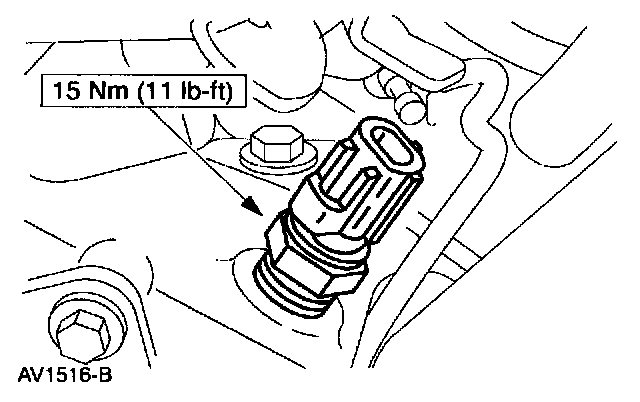 15 Nm (11 lb-ft)

AV1516-B