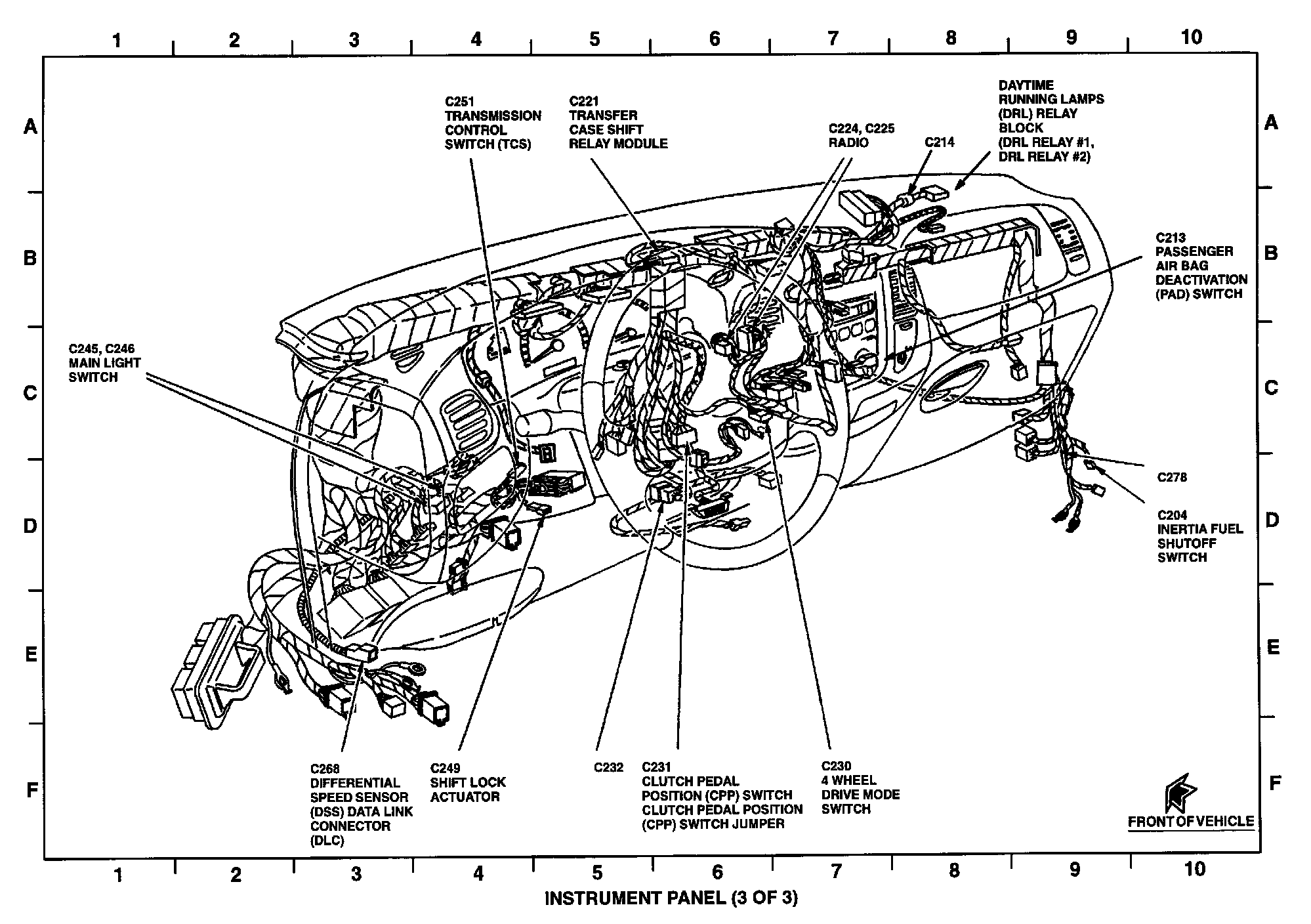 1 2 3 4 5 6 7 8 9 10

A

B

C

D

E

F

C251
TRANSMISSION
CONTROL
SWITCH (TCS)

C221
TRANSFER
CASE SHIFT
RELAY MODULE

C224, C225
RADIO

C214

DAYTIME
RUNNING LAMPS
(DRL) RELAY
BLOCK
(DRL RELAY #1,
DRL RELAY #2)

C213
PASSENGER
AIR BAG
DEACTIVATION
(PAD) SWITCH

C245, C246
MAIN LIGHT
SWITCH

C278

C204
INERTIA FUEL
SHUTOFF
SWITCH

C268
DIFFERENTIAL
SPEED SENSOR
(DSS) DATA LINK
CONNECTOR
(DLC)

C249
SHIFT LOCK
ACTUATOR

C232

C231
CLUTCH PEDAL
POSITION (CPP) SWITCH
CLUTCH PEDAL POSITION
(CPP) SWITCH JUMPER

C230
4 WHEEL
DRIVE MODE
SWITCH

FRONT OF VEHICLE

A

B

C

D

E

F

1 2 3 4 5 6 7 8 9 10

INSTRUMENT PANEL (3 OF 3)