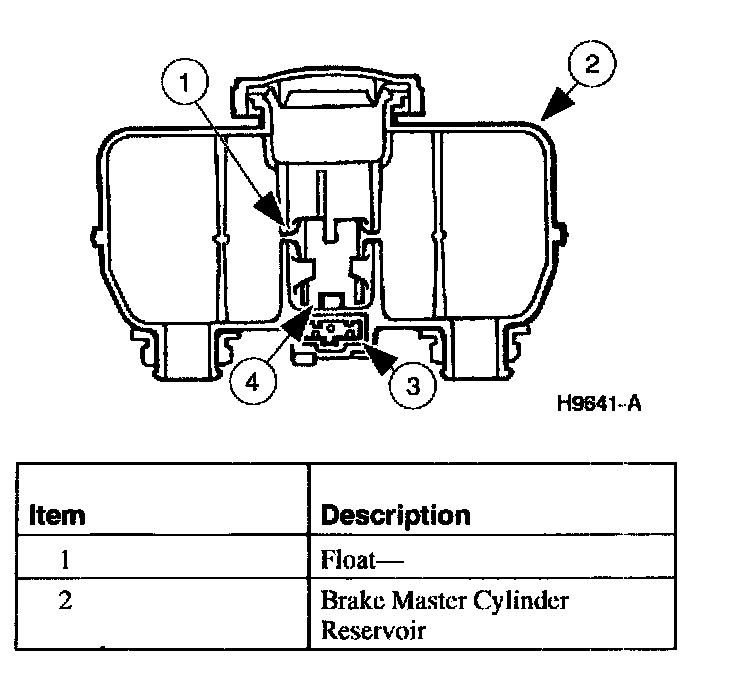 1

2

4

3

H9641-A

| Item | Description |
|---|---|
| 1 | Float— |
| 2 | Brake Master Cylinder Reservoir |