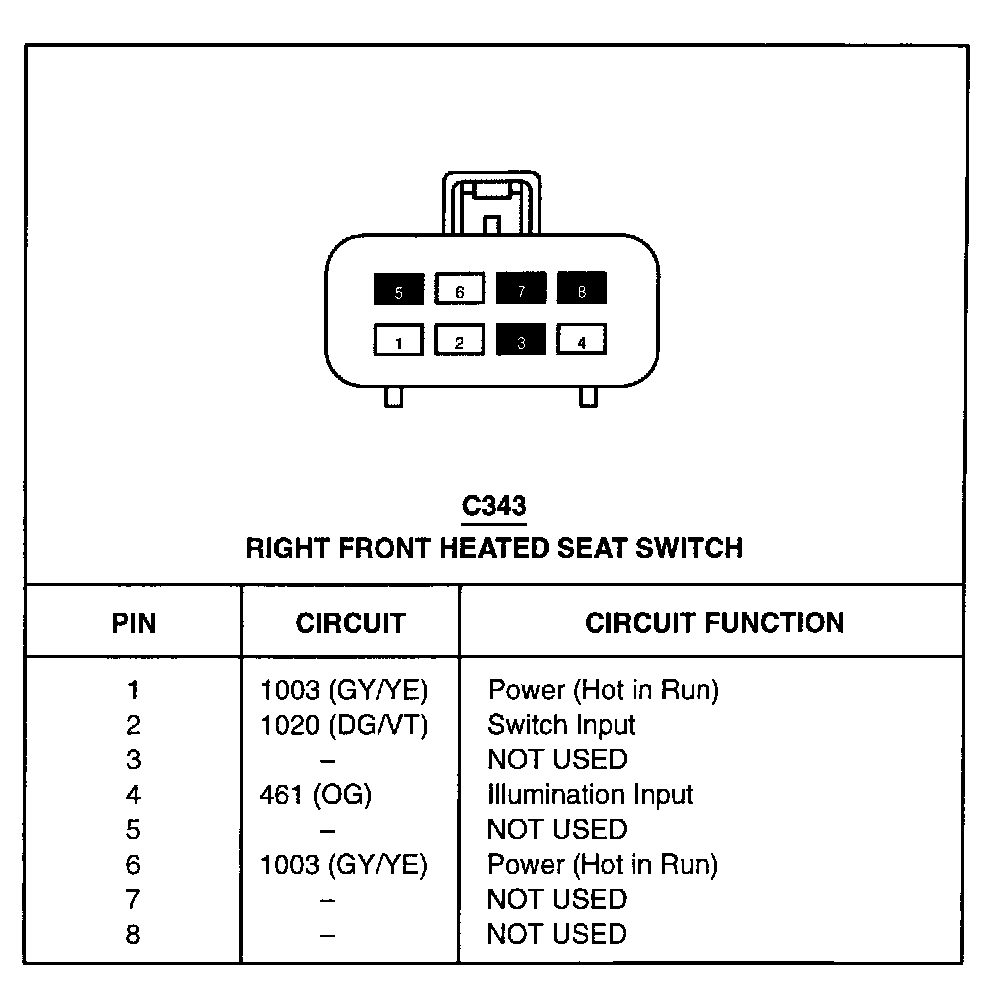 5 6 7 8
1 2 3 4

C343
RIGHT FRONT HEATED SEAT SWITCH

| PIN | CIRCUIT | CIRCUIT FUNCTION |
|---|---|---|
| 1 | 1003 (GY/YE) | Power (Hot in Run) |
| 2 | 1020 (DG/VT) | Switch Input |
| 3 | – | NOT USED |
| 4 | 461 (OG) | Illumination Input |
| 5 | – | NOT USED |
| 6 | 1003 (GY/YE) | Power (Hot in Run) |
| 7 | – | NOT USED |
| 8 | – | NOT USED |