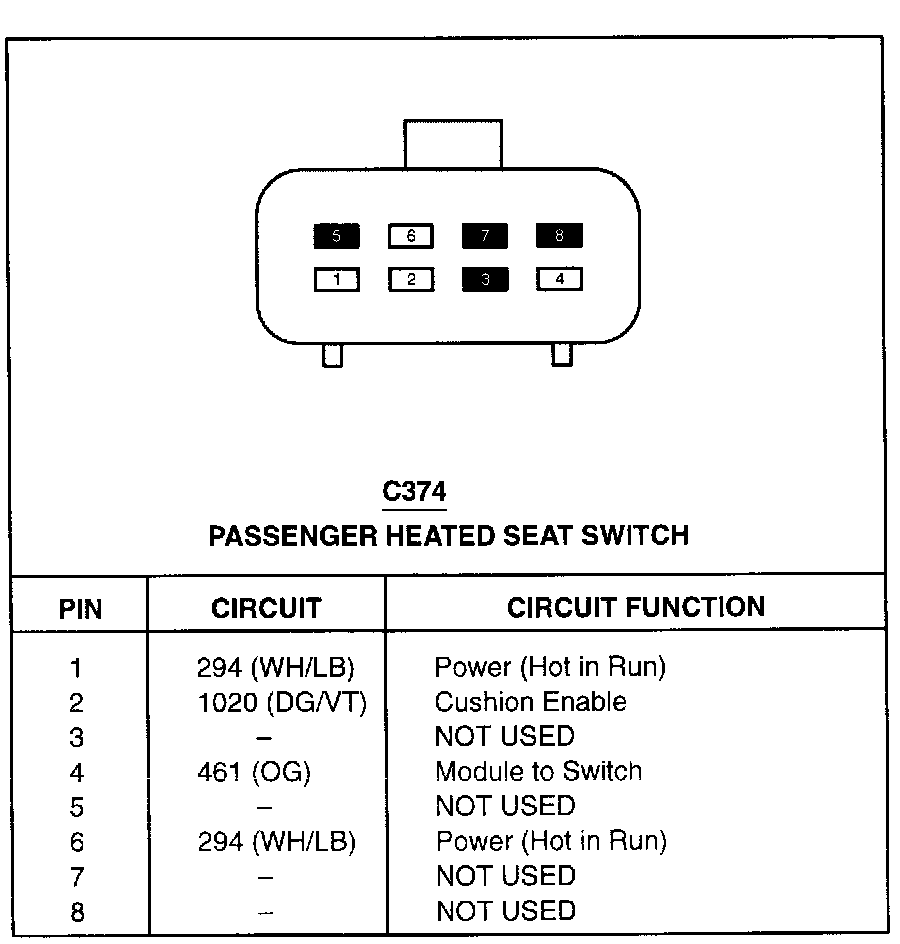 5 6 7 8
1 2 3 4

C374
PASSENGER HEATED SEAT SWITCH

| PIN | CIRCUIT | CIRCUIT FUNCTION |
|---|---|---|
| 1 | 294 (WH/LB) | Power (Hot in Run) |
| 2 | 1020 (DG/VT) | Cushion Enable |
| 3 | – | NOT USED |
| 4 | 461 (OG) | Module to Switch |
| 5 | – | NOT USED |
| 6 | 294 (WH/LB) | Power (Hot in Run) |
| 7 | – | NOT USED |
| 8 | – | NOT USED |