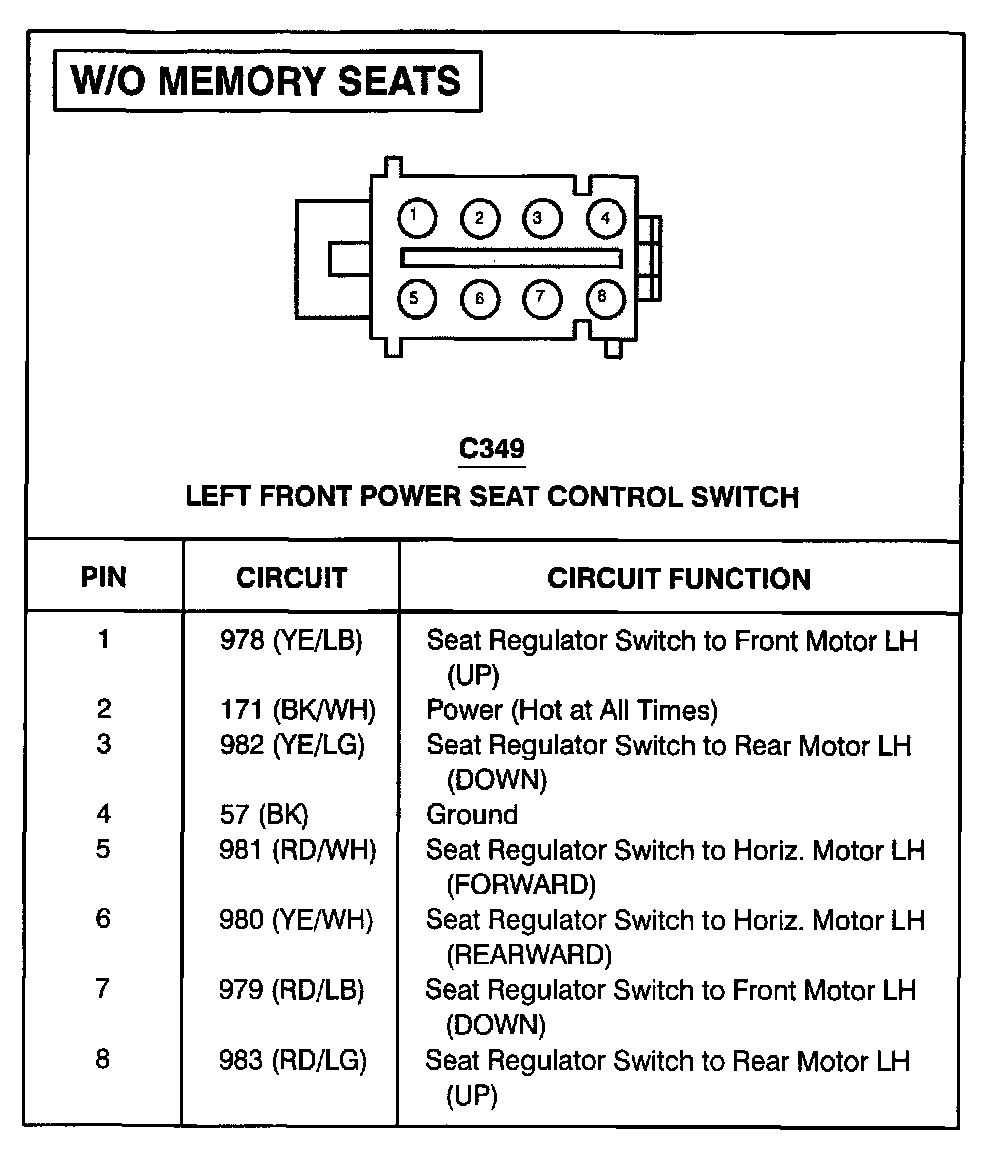 W/O MEMORY SEATS

1 2 3 4
5 6 7 8

C349
LEFT FRONT POWER SEAT CONTROL SWITCH

| PIN | CIRCUIT | CIRCUIT FUNCTION |
|---|---|---|
| 1 | 978 (YE/LB) | Seat Regulator Switch to Front Motor LH (UP) |
| 2 | 171 (BK/WH) | Power (Hot at All Times) |
| 3 | 982 (YE/LG) | Seat Regulator Switch to Rear Motor LH (DOWN) |
| 4 | 57 (BK) | Ground |
| 5 | 981 (RD/WH) | Seat Regulator Switch to Horiz. Motor LH (FORWARD) |
| 6 | 980 (YE/WH) | Seat Regulator Switch to Horiz. Motor LH (REARWARD) |
| 7 | 979 (RD/LB) | Seat Regulator Switch to Front Motor LH (DOWN) |
| 8 | 983 (RD/LG) | Seat Regulator Switch to Rear Motor LH (UP) |