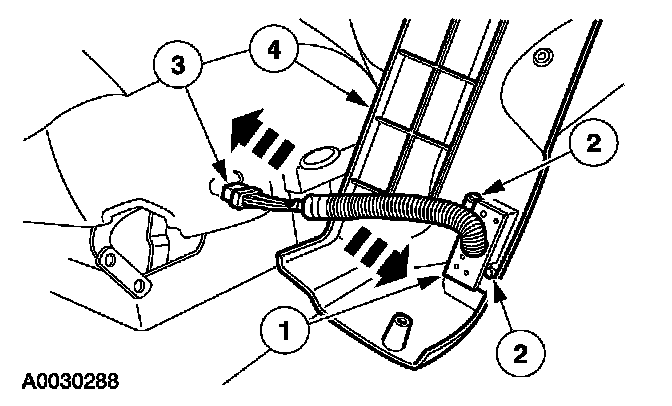 3
4
2
1
2
A0030288