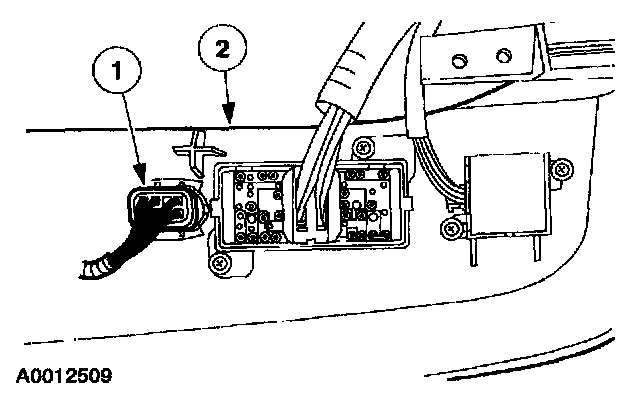 1

2

A0012509