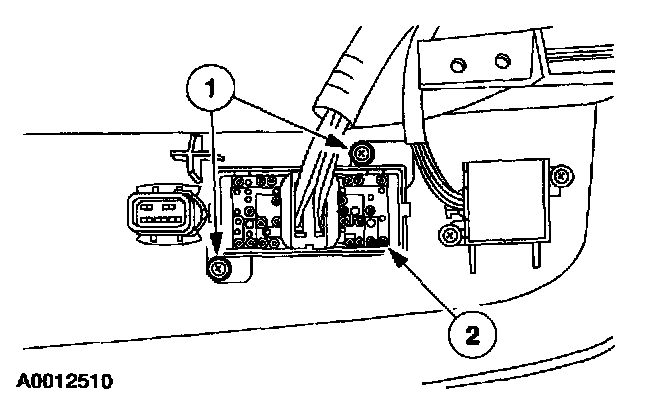 1
2
A0012510