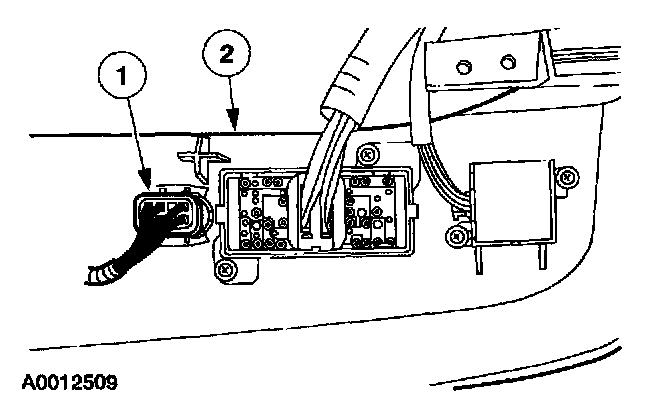 1
2
A0012509