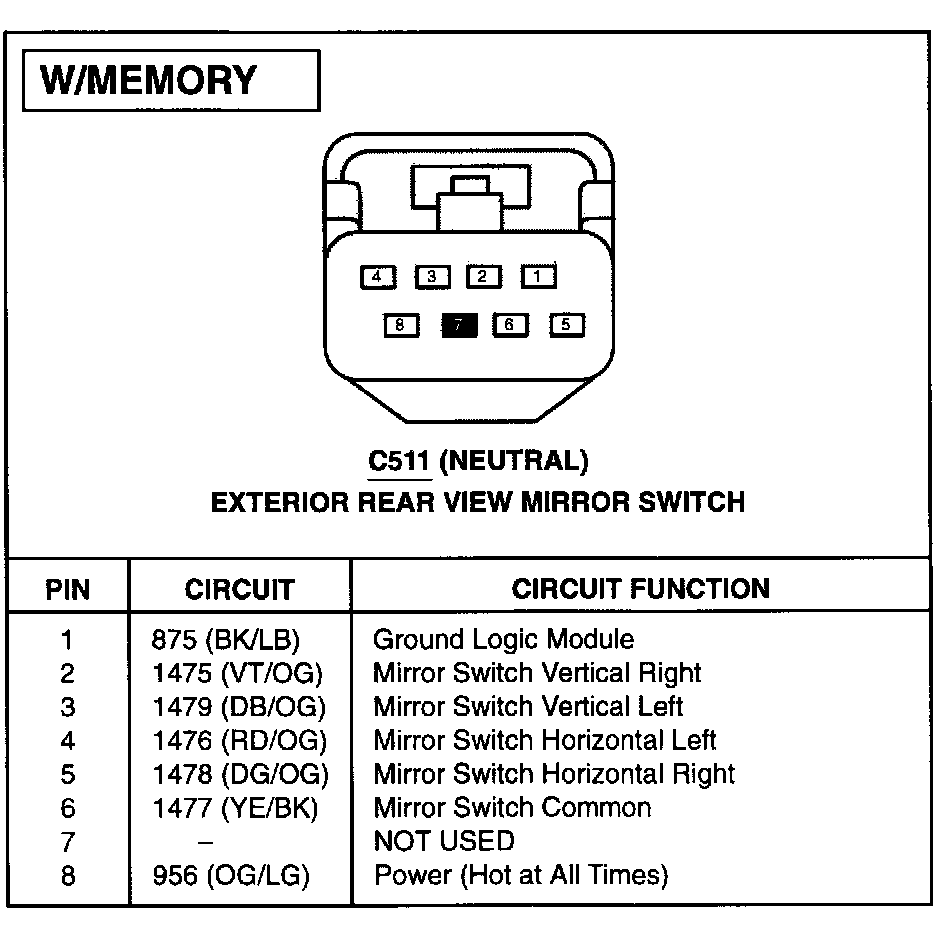 W/MEMORY

4 3 2 1
8 7 6 5

C511 (NEUTRAL)
EXTERIOR REAR VIEW MIRROR SWITCH

| PIN | CIRCUIT | CIRCUIT FUNCTION |
|---|---|---|
| 1 | 875 (BK/LB) | Ground Logic Module |
| 2 | 1475 (VT/OG) | Mirror Switch Vertical Right |
| 3 | 1479 (DB/OG) | Mirror Switch Vertical Left |
| 4 | 1476 (RD/OG) | Mirror Switch Horizontal Left |
| 5 | 1478 (DG/OG) | Mirror Switch Horizontal Right |
| 6 | 1477 (YE/BK) | Mirror Switch Common |
| 7 | – | NOT USED |
| 8 | 956 (OG/LG) | Power (Hot at All Times) |