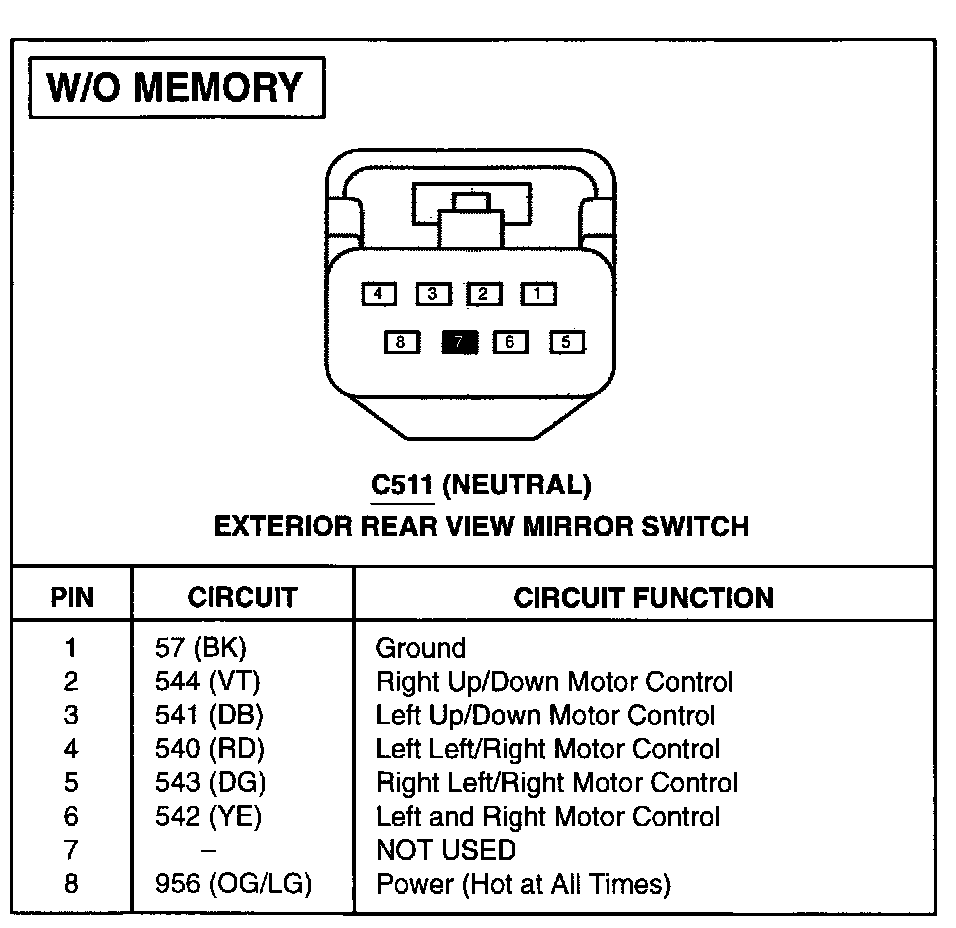 W/O MEMORY

4 3 2 1
8 7 6 5

C511 (NEUTRAL)
EXTERIOR REAR VIEW MIRROR SWITCH

| PIN | CIRCUIT | CIRCUIT FUNCTION |
|---|---|---|
| 1 | 57 (BK) | Ground |
| 2 | 544 (VT) | Right Up/Down Motor Control |
| 3 | 541 (DB) | Left Up/Down Motor Control |
| 4 | 540 (RD) | Left Left/Right Motor Control |
| 5 | 543 (DG) | Right Left/Right Motor Control |
| 6 | 542 (YE) | Left and Right Motor Control |
| 7 | – | NOT USED |
| 8 | 956 (OG/LG) | Power (Hot at All Times) |