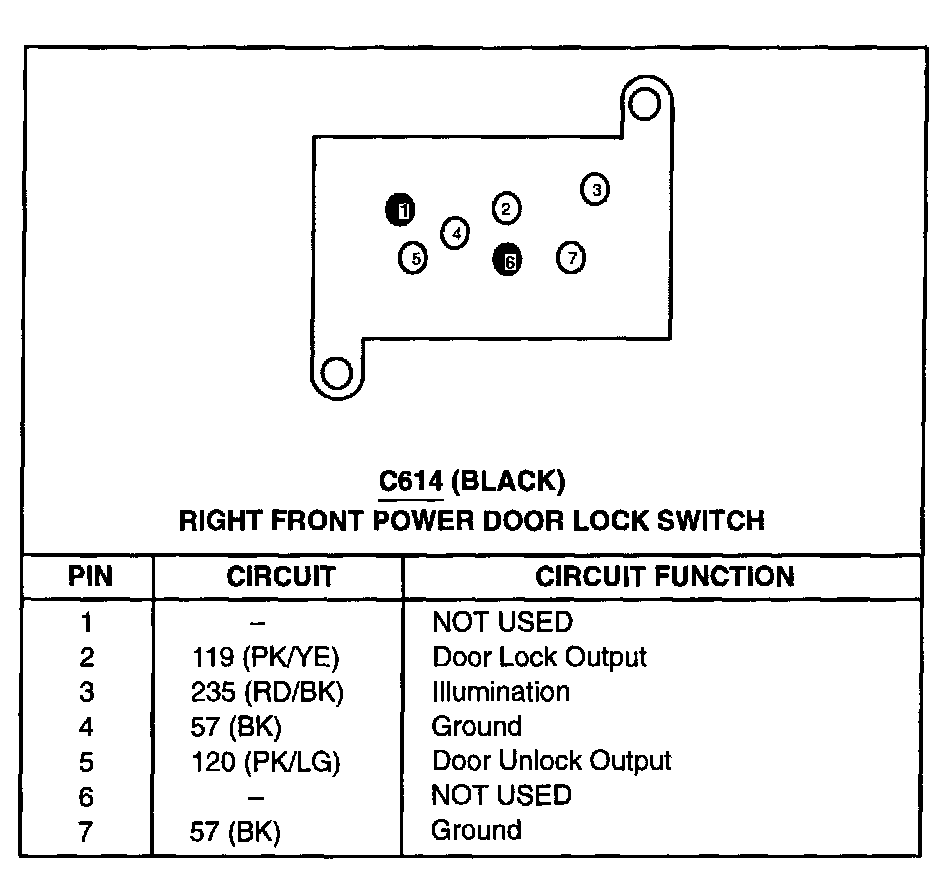 1
2
3
4
5
6
7

C614 (BLACK)
RIGHT FRONT POWER DOOR LOCK SWITCH

| PIN | CIRCUIT | CIRCUIT FUNCTION |
|---|---|---|
| 1 | – | NOT USED |
| 2 | 119 (PK/YE) | Door Lock Output |
| 3 | 235 (RD/BK) | Illumination |
| 4 | 57 (BK) | Ground |
| 5 | 120 (PK/LG) | Door Unlock Output |
| 6 | – | NOT USED |
| 7 | 57 (BK) | Ground |