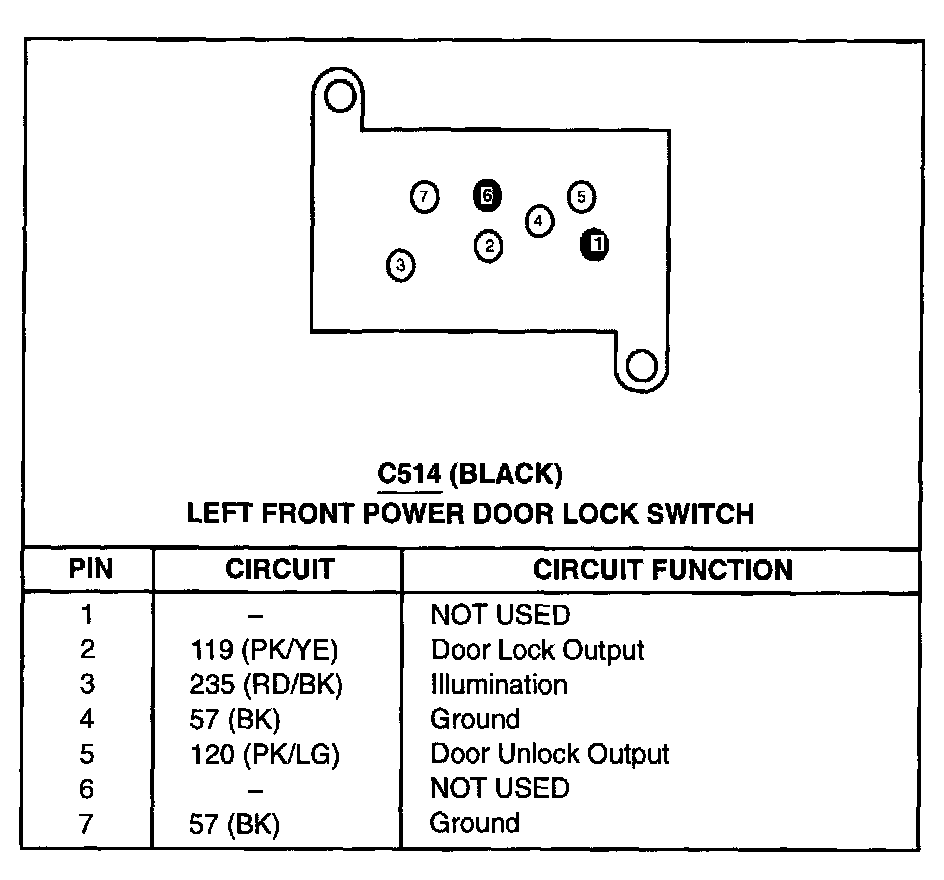 7 6 5 4 2 1 3

C514 (BLACK)
LEFT FRONT POWER DOOR LOCK SWITCH

| PIN | CIRCUIT | CIRCUIT FUNCTION |
|---|---|---|
| 1 | – | NOT USED |
| 2 | 119 (PK/YE) | Door Lock Output |
| 3 | 235 (RD/BK) | Illumination |
| 4 | 57 (BK) | Ground |
| 5 | 120 (PK/LG) | Door Unlock Output |
| 6 | – | NOT USED |
| 7 | 57 (BK) | Ground |