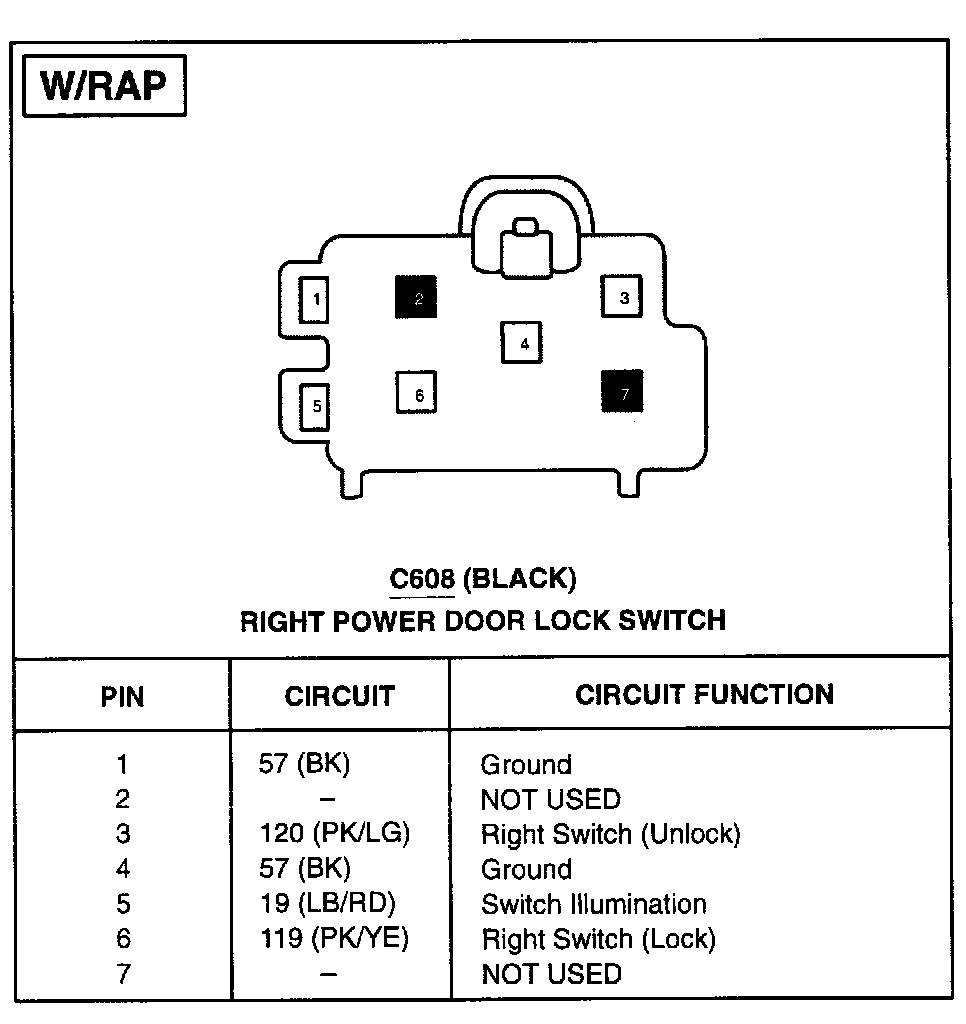 W/RAP

1
2
3
4
5
6
7

C608 (BLACK)
RIGHT POWER DOOR LOCK SWITCH

| PIN | CIRCUIT | CIRCUIT FUNCTION |
|---|---|---|
| 1 | 57 (BK) | Ground |
| 2 | – | NOT USED |
| 3 | 120 (PK/LG) | Right Switch (Unlock) |
| 4 | 57 (BK) | Ground |
| 5 | 19 (LB/RD) | Switch Illumination |
| 6 | 119 (PK/YE) | Right Switch (Lock) |
| 7 | – | NOT USED |