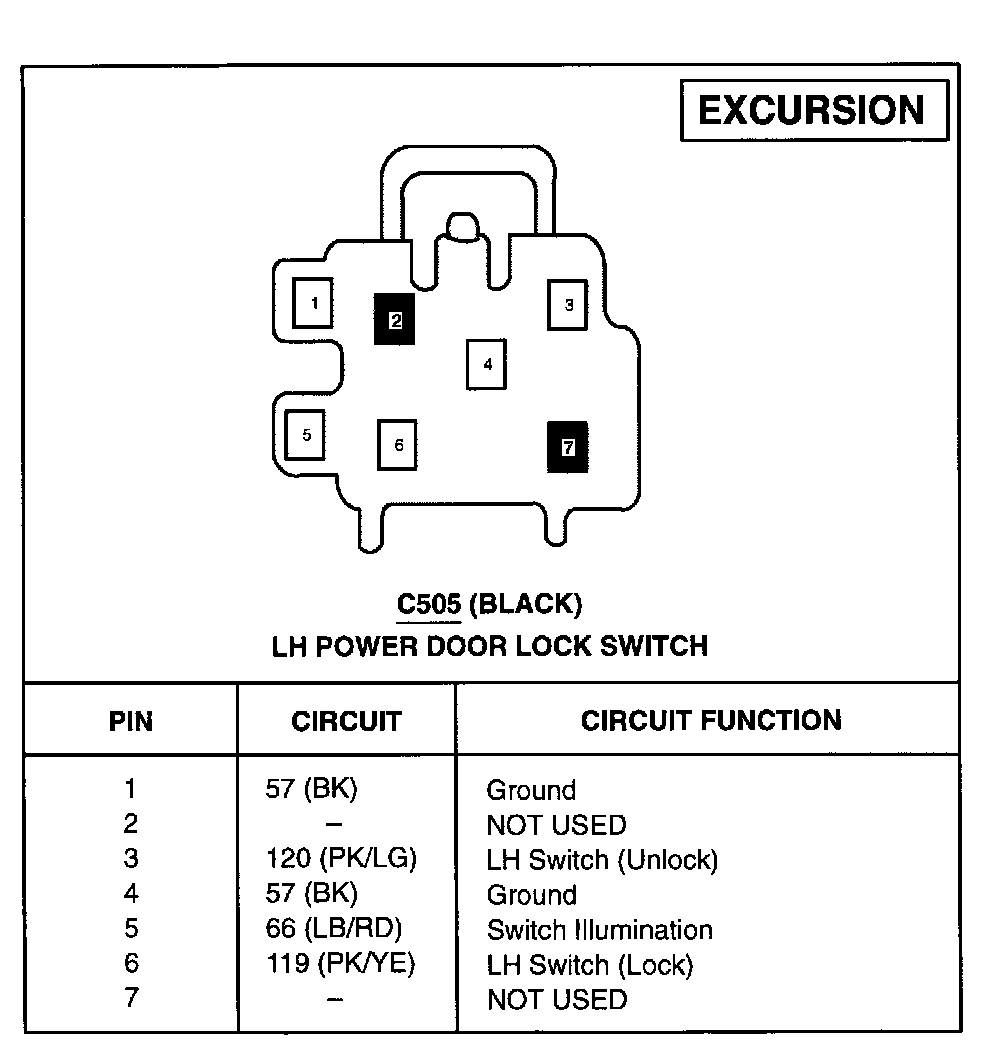 EXCURSION

1
2
3
4
5
6
7

C505 (BLACK)
LH POWER DOOR LOCK SWITCH

| PIN | CIRCUIT | CIRCUIT FUNCTION |
|---|---|---|
| 1 | 57 (BK) | Ground |
| 2 | – | NOT USED |
| 3 | 120 (PK/LG) | LH Switch (Unlock) |
| 4 | 57 (BK) | Ground |
| 5 | 66 (LB/RD) | Switch Illumination |
| 6 | 119 (PK/YE) | LH Switch (Lock) |
| 7 | – | NOT USED |