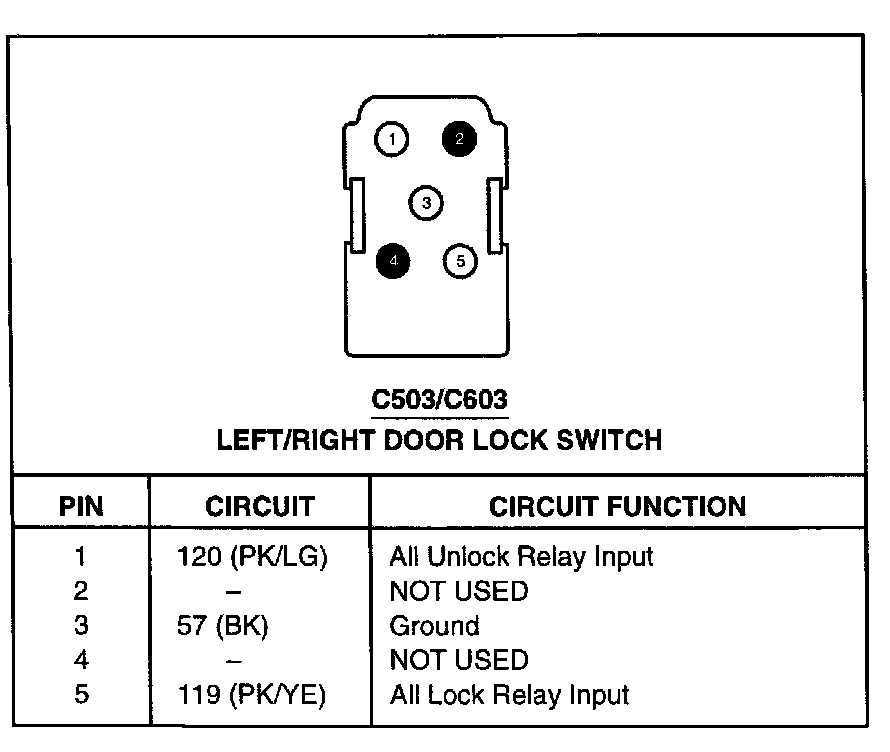 1
2
3
4
5

C503/C603
LEFT/RIGHT DOOR LOCK SWITCH

| PIN | CIRCUIT | CIRCUIT FUNCTION |
|---|---|---|
| 1 | 120 (PK/LG) | All Unlock Relay Input |
| 2 | – | NOT USED |
| 3 | 57 (BK) | Ground |
| 4 | – | NOT USED |
| 5 | 119 (PK/YE) | All Lock Relay Input |