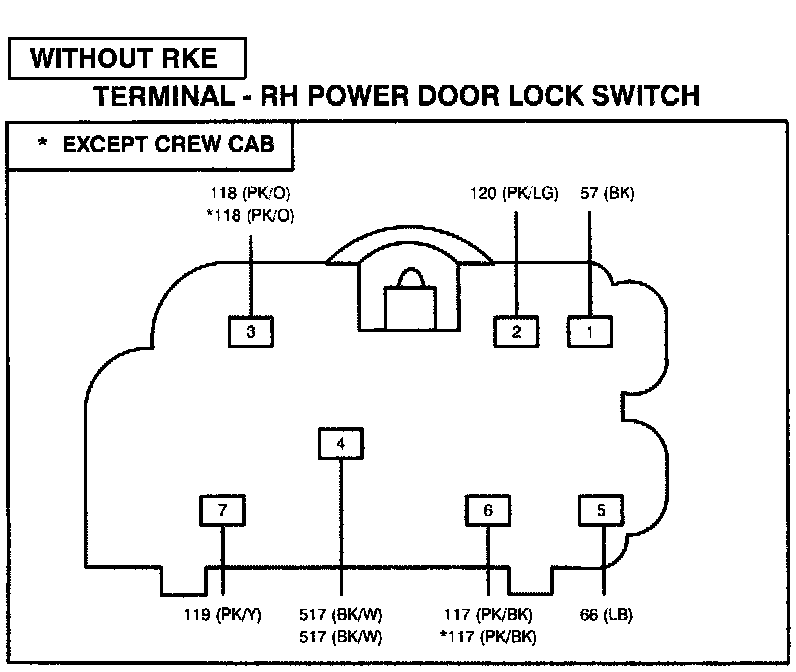 WITHOUT RKE

TERMINAL - RH POWER DOOR LOCK SWITCH

* EXCEPT CREW CAB

118 (PK/O)
*118 (PK/O)

120 (PK/LG)

57 (BK)

3

2

1

4

7

6

5

119 (PK/Y)

517 (BK/W)
517 (BK/W)

117 (PK/BK)
*117 (PK/BK)

66 (LB)