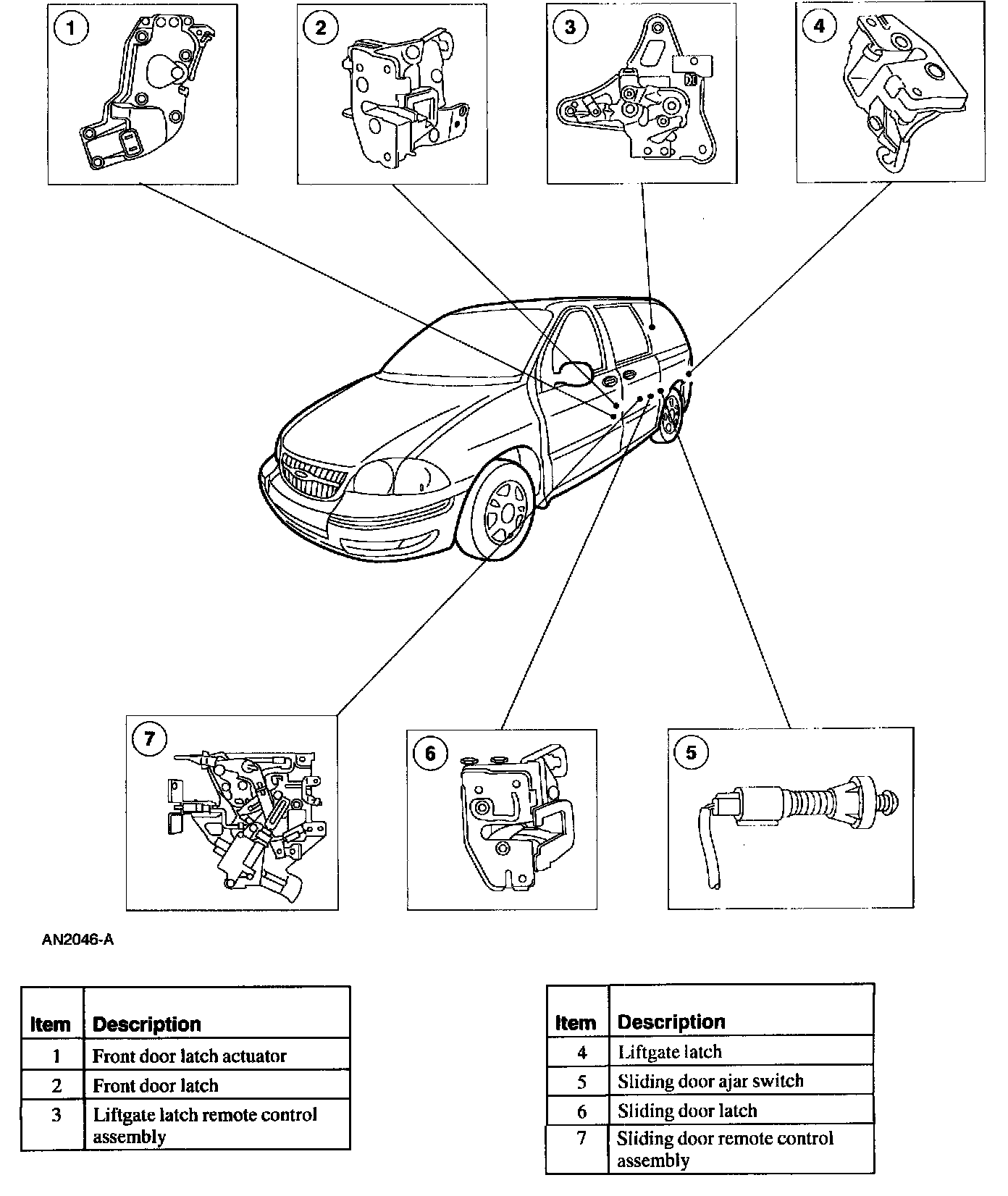 1

2

3

4

7

6

5

AN2046-A

| Item | Description |
|---|---|
| 1 | Front door latch actuator |
| 2 | Front door latch |
| 3 | Liftgate latch remote control assembly |

| Item | Description |
|---|---|
| 4 | Liftgate latch |
| 5 | Sliding door ajar switch |
| 6 | Sliding door latch |
| 7 | Sliding door remote control assembly |