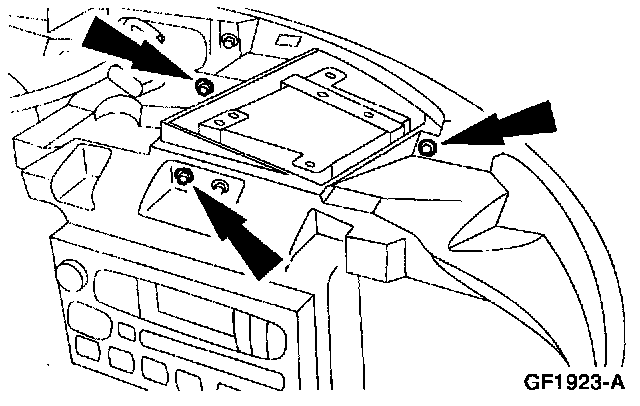 GF1923-A