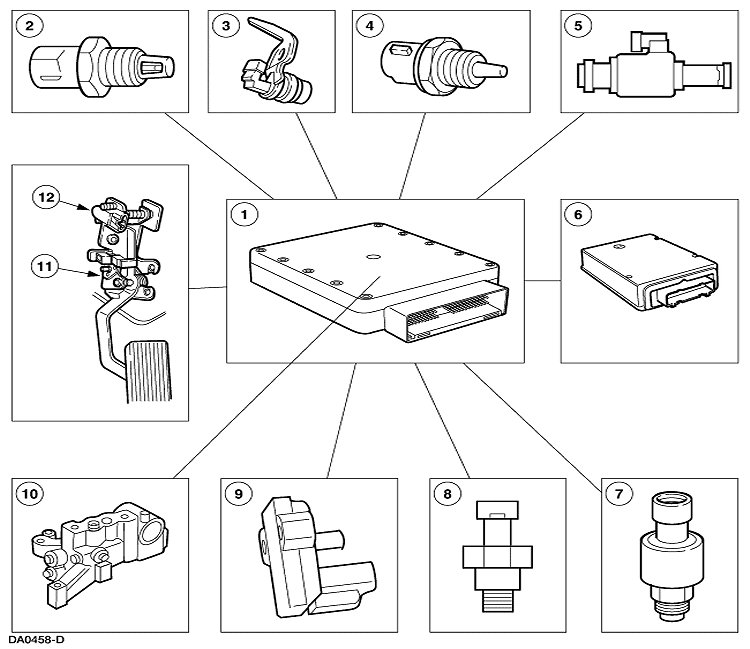 2
3
4
5
12
11
1
6
10
9
8
7
DA0458-D