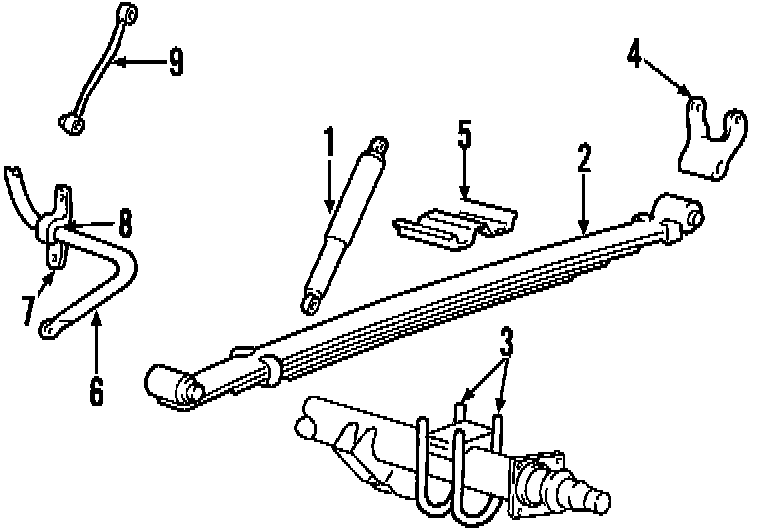 9
4
1
5
2
8
7
6
3