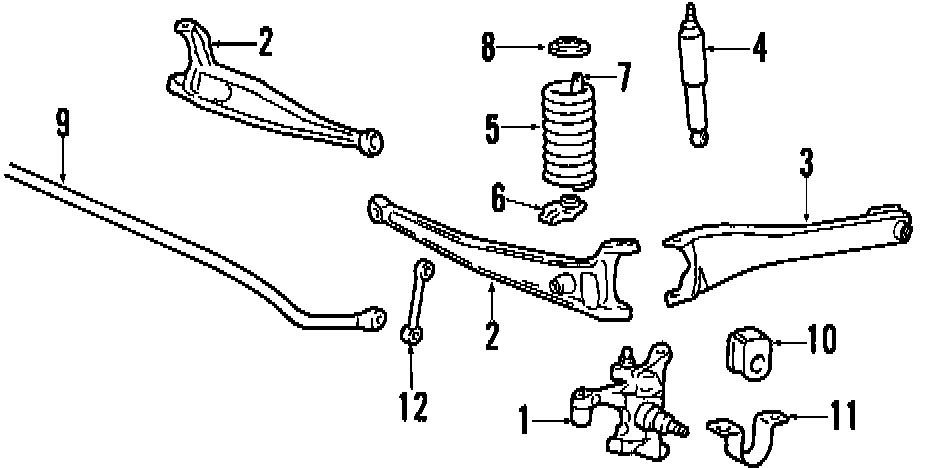 2
8
4
7
9
5
3
6
2
10
12
1
11