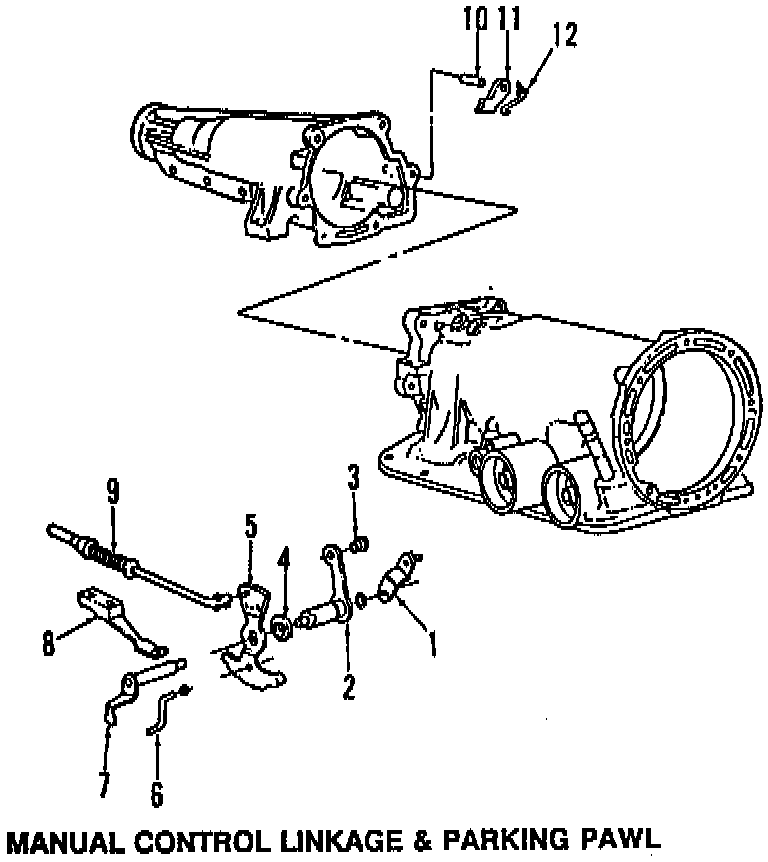 10 11 12

9

3

5

4

8

1

2

7

6

MANUAL CONTROL LINKAGE & PARKING PAWL