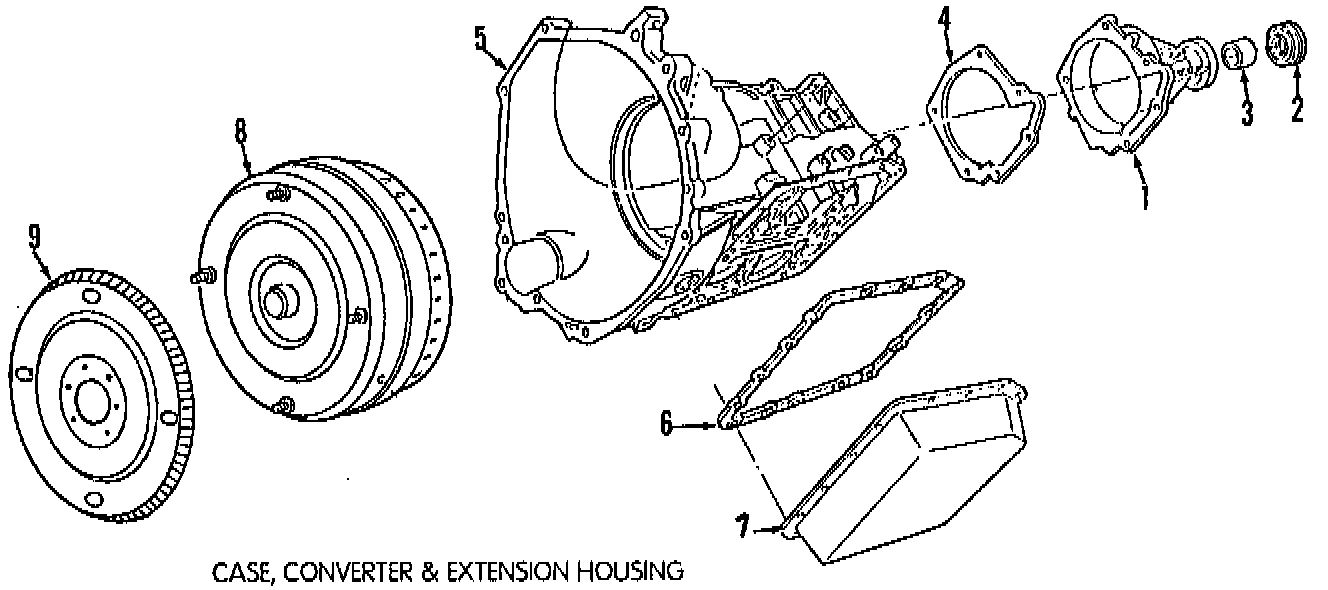 5
4
3
2
1
8
9
6
7

CASE, CONVERTER & EXTENSION HOUSING