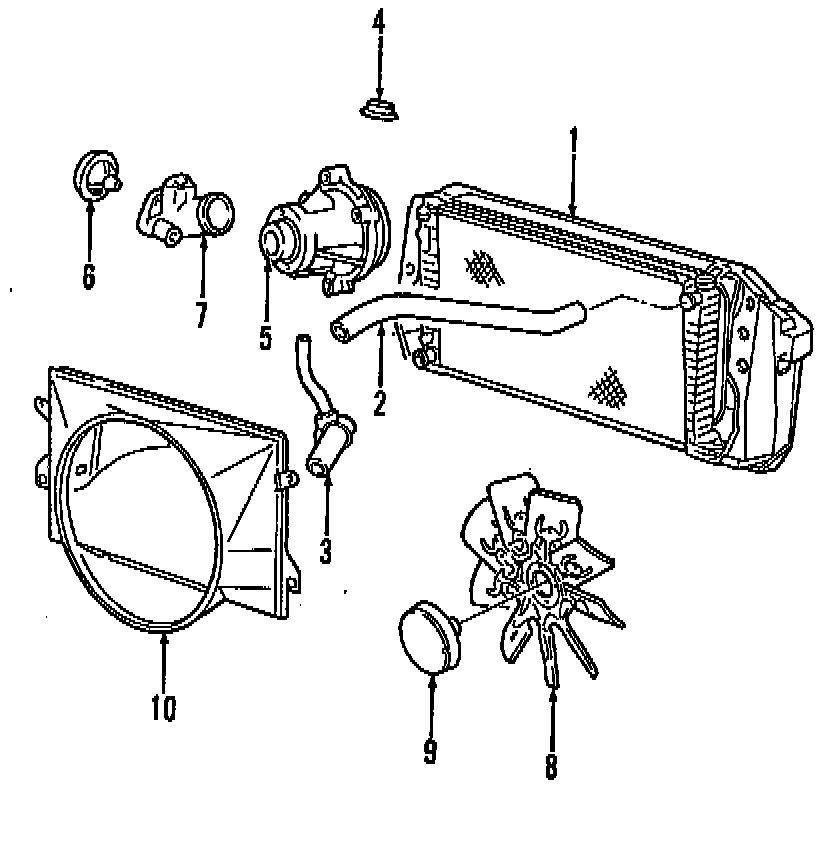 4
1
6
7
5
2
3
10
9
8