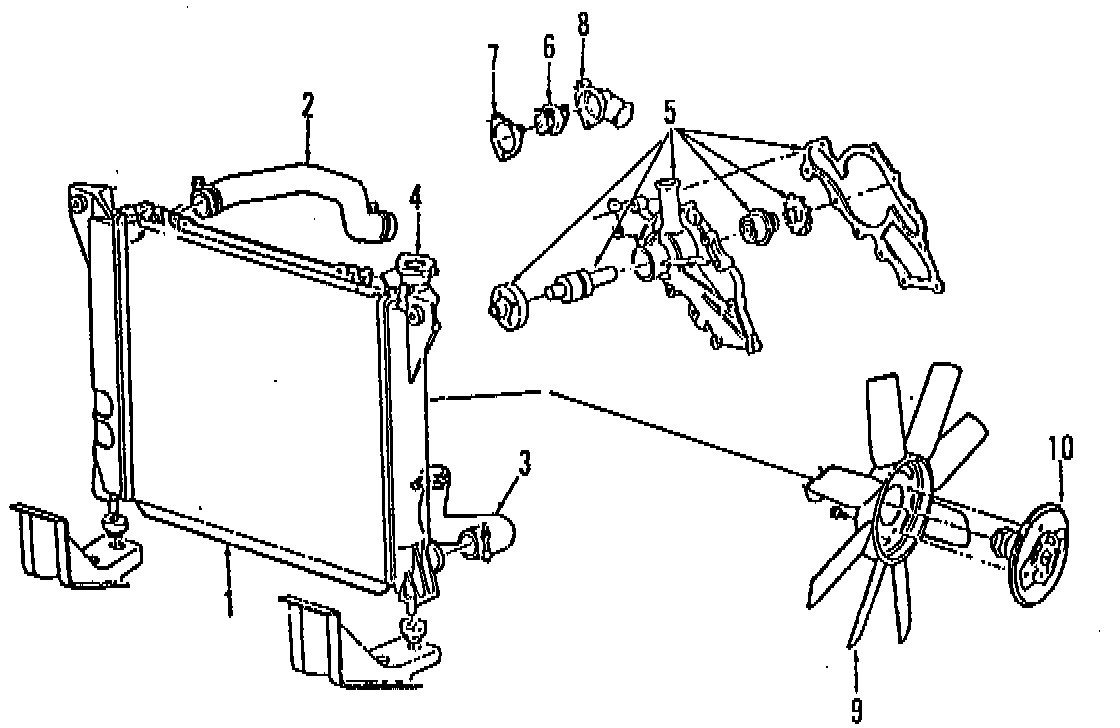 7
6
8
2
5
4
3
10
1
9