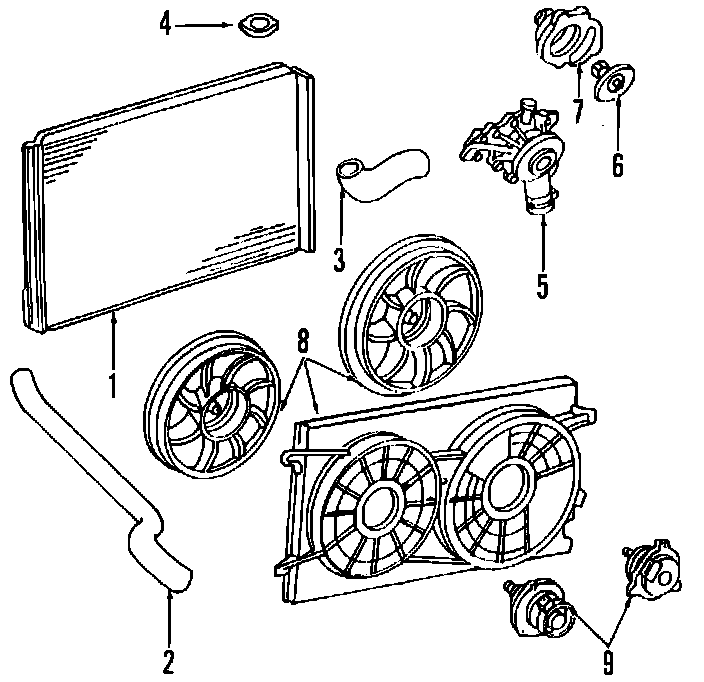 4
7
6
3
5
1
8
2
9