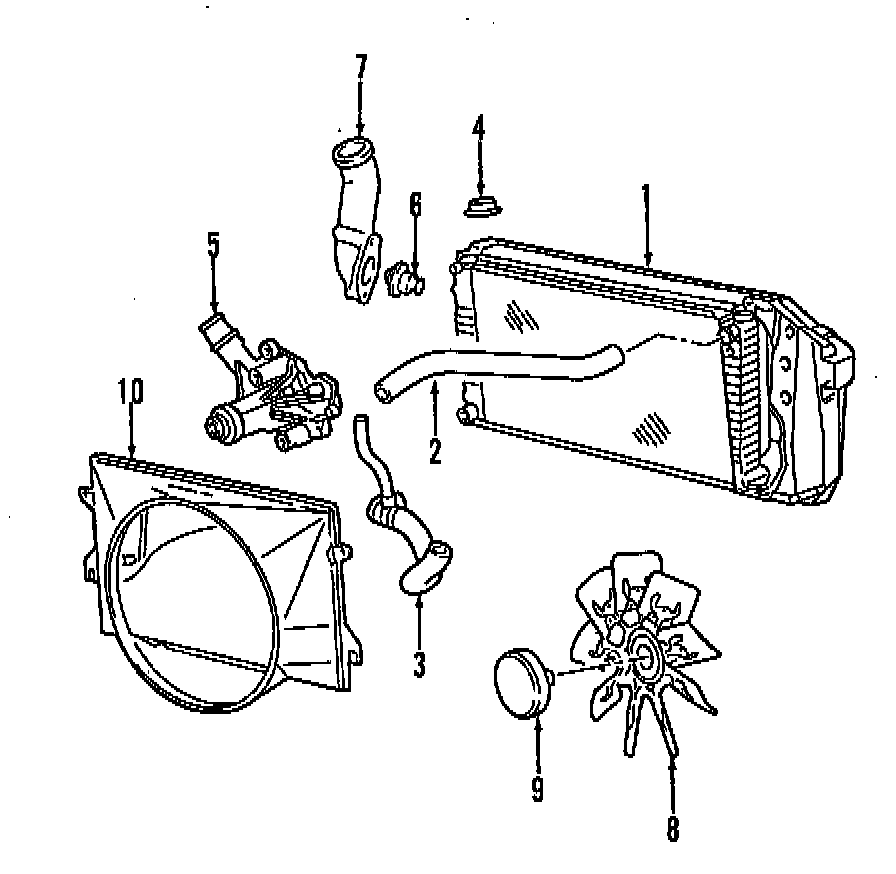 7
4
6
1
5
10
2
3
9
8