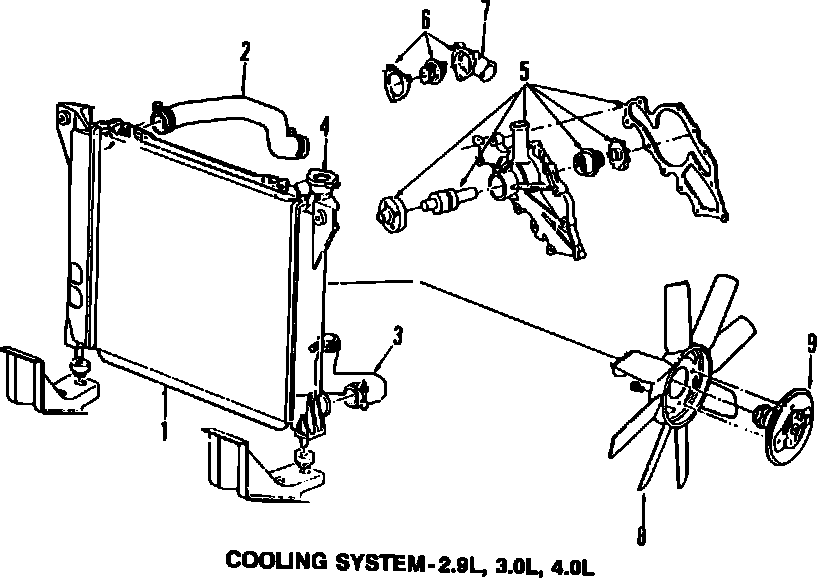 2
6
7
5
4
3
9
1
8
COOLING SYSTEM-2.9L, 3.0L, 4.0L