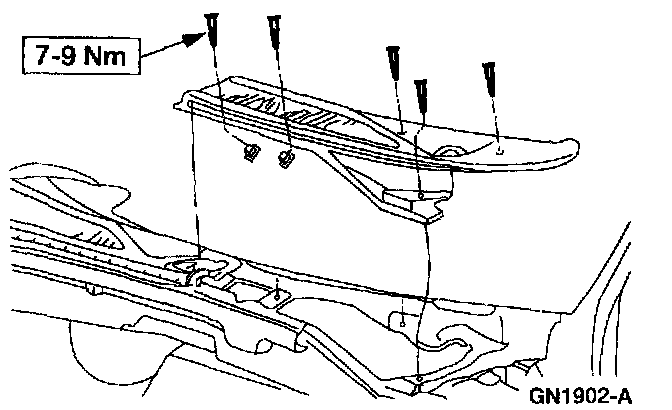 7-9 Nm

GN1902-A