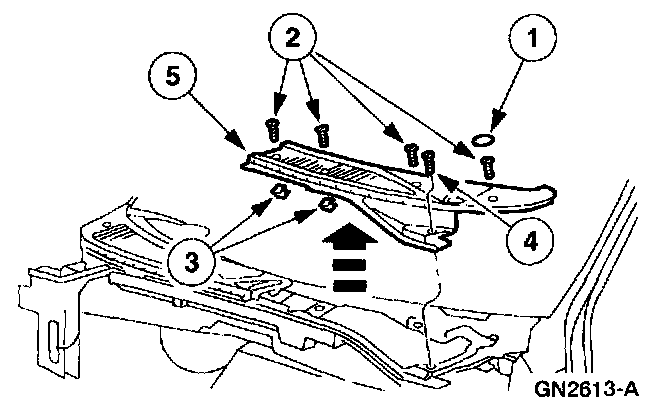 2
1
5
4
3
GN2613-A