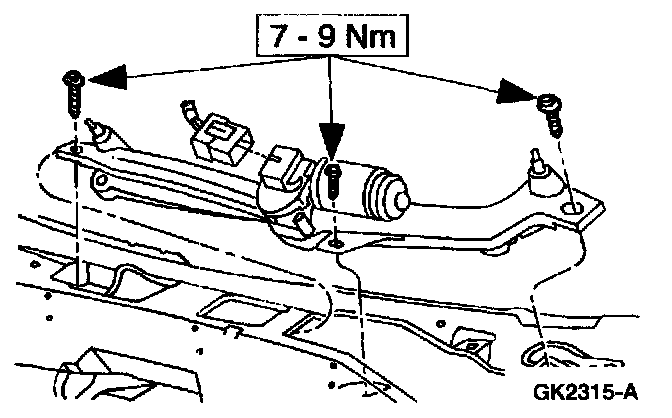 7 - 9 Nm

GK2315-A