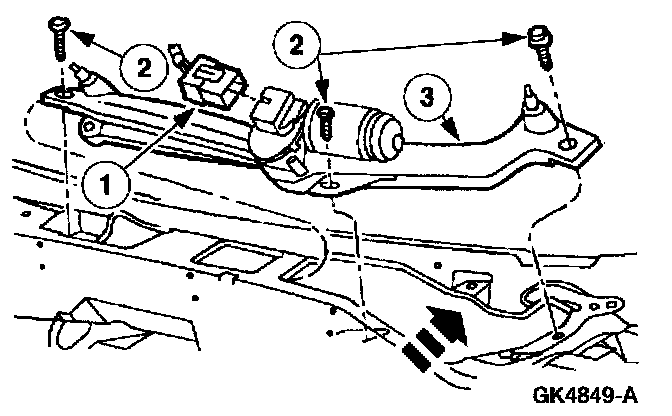 2
2
3
1
GK4849-A