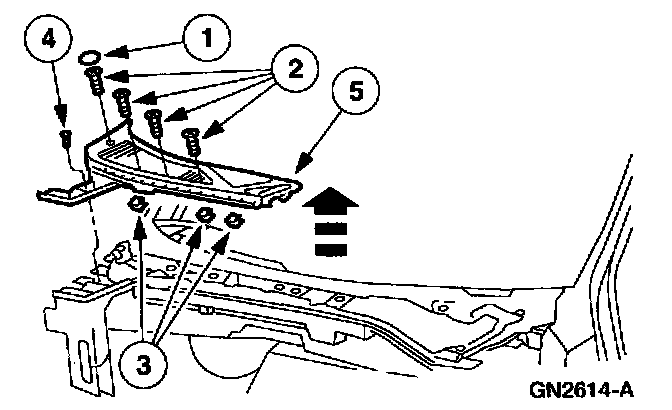 4
1
2
5
3
GN2614-A