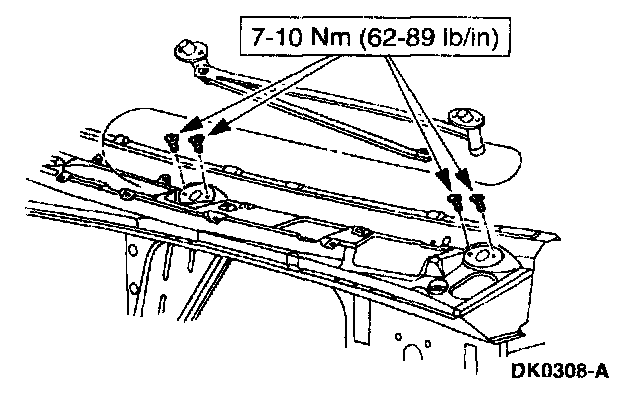 7-10 Nm (62-89 lb/in)

DK0308-A