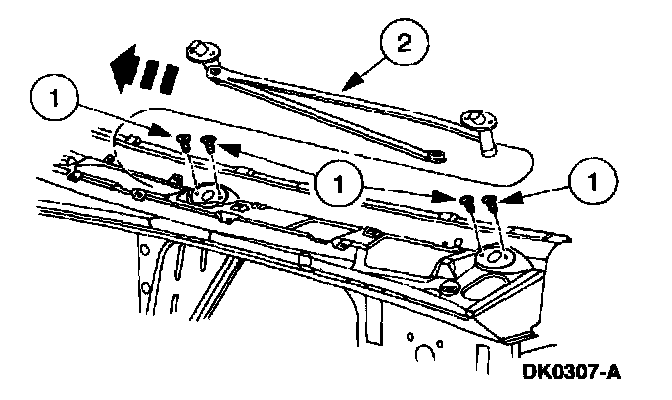 2
1
1
1
DK0307-A