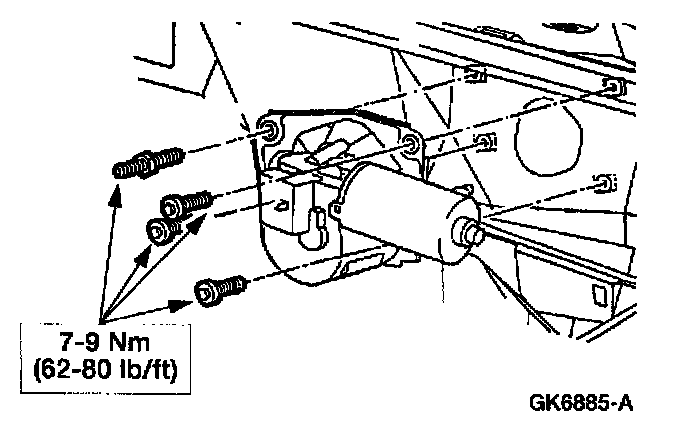 7-9 Nm
(62-80 lb/ft)

GK6885-A