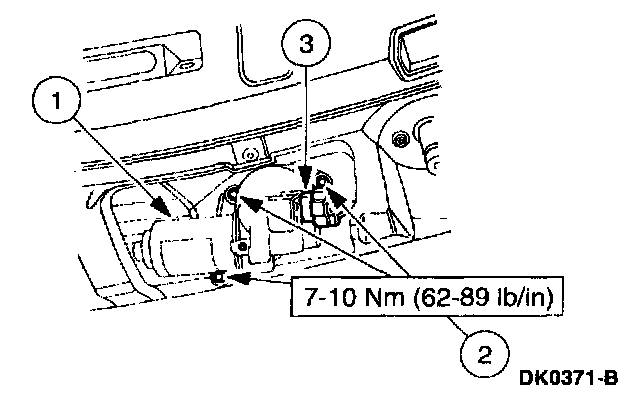 3

1

7-10 Nm (62-89 lb/in)

2

DK0371-B